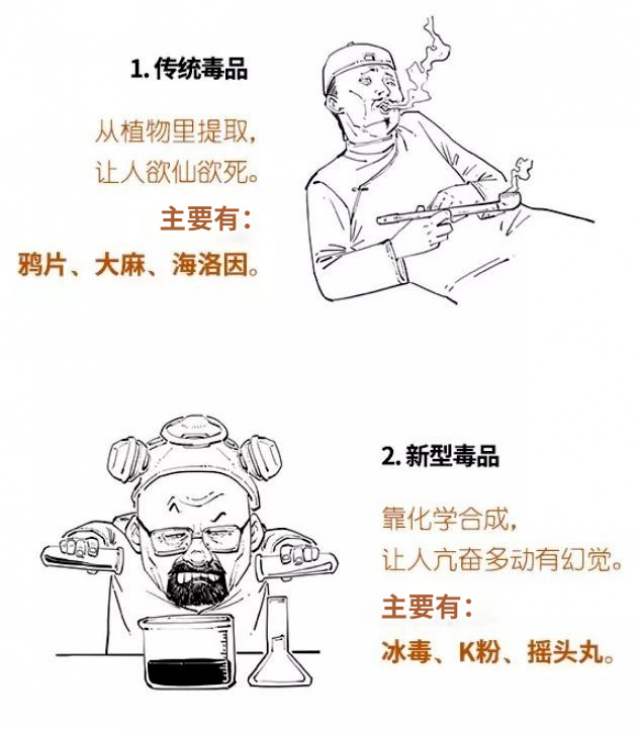 1. 传统毒品

从植物里提取，
让人欲仙欲死。

主要有：
鸦片、大麻、海洛因。

2. 新型毒品

靠化学合成，
让人亢奋多动有幻觉。

主要有：
冰毒、K粉、摇头丸。